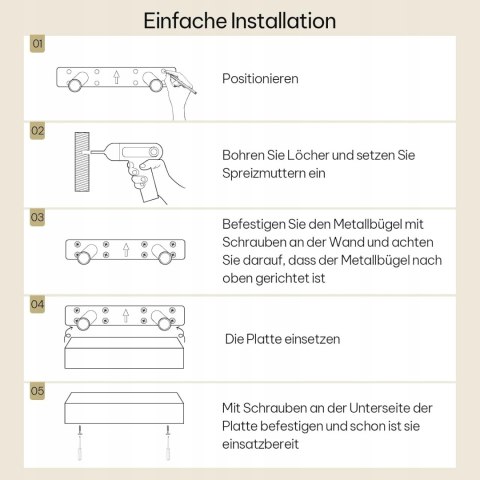 Einfache Installation

01

Positionieren

02

Bohren Sie Löcher und setzen Sie Spreizmuttern ein

03

Befestigen Sie den Metallbügel mit Schrauben an der Wand und achten Sie darauf, dass der Metallbügel nach oben gerichtet ist

04

Die Platte einsetzen

05

Mit Schrauben an der Unterseite der Platte befestigen und schon ist sie einsatzbereit