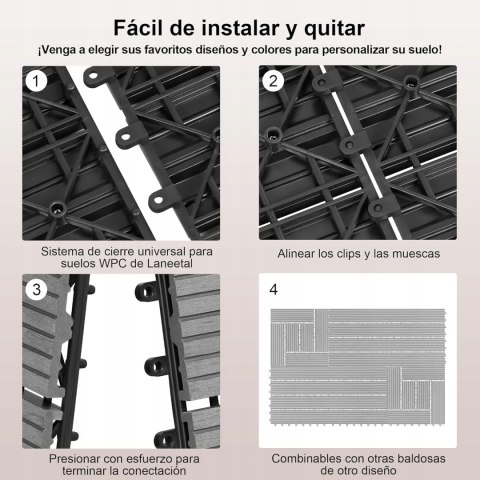 Fácil de instalar y quitar

¡Venga a elegir sus favoritos diseños y colores para personalizar su suelo!

1

Sistema de cierre universal para suelos WPC de Laneetal

2

Alinear los clips y las muescas

3

Presionar con esfuerzo para terminar la conectación

4

Combinables con otras baldosas de otro diseño