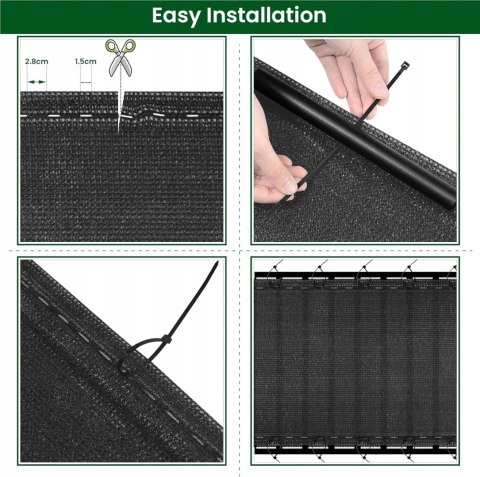 Easy Installation

2.8cm

1.5cm