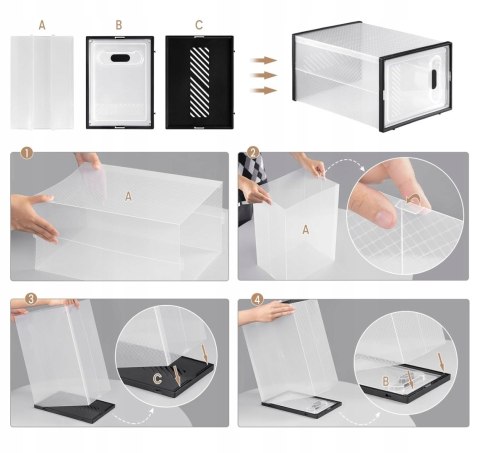 A
B
C
1
A
2
A
3
C
4
B