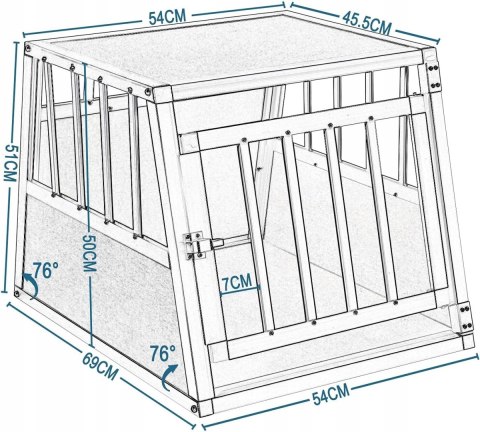 54CM
45.5CM
51CM
50CM
76°
7CM
76°
69CM
54CM