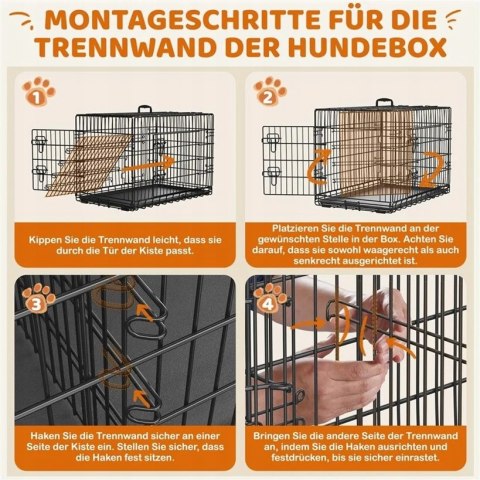 MONTAGESCHRITTE FÜR DIE TRENNWAND DER HUNDEBOX

1

Kippen Sie die Trennwand leicht, dass sie durch die Tür der Kiste passt.

2

Platzieren Sie die Trennwand an der gewünschten Stelle in der Box. Achten Sie darauf, dass sie sowohl waagerecht als auch senkrecht ausgerichtet ist.

3

Haken Sie die Trennwand sicher an einer Seite der Kiste ein. Stellen Sie sicher, dass die Haken fest sitzen.

4

Bringen Sie die andere Seite der Trennwand an, indem Sie die Haken ausrichten und festdrücken, bis sie sicher einrastet.