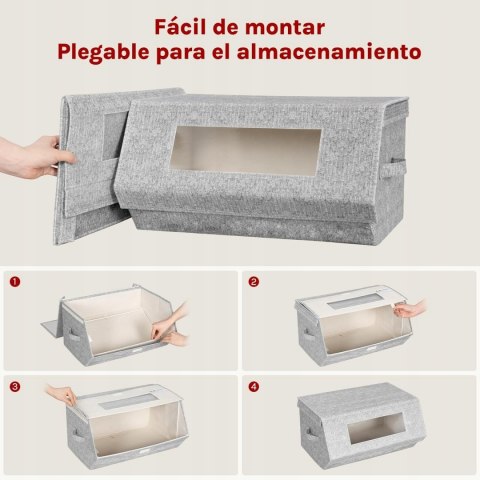 Fácil de montar
Plegable para el almacenamiento

1

2

3

4